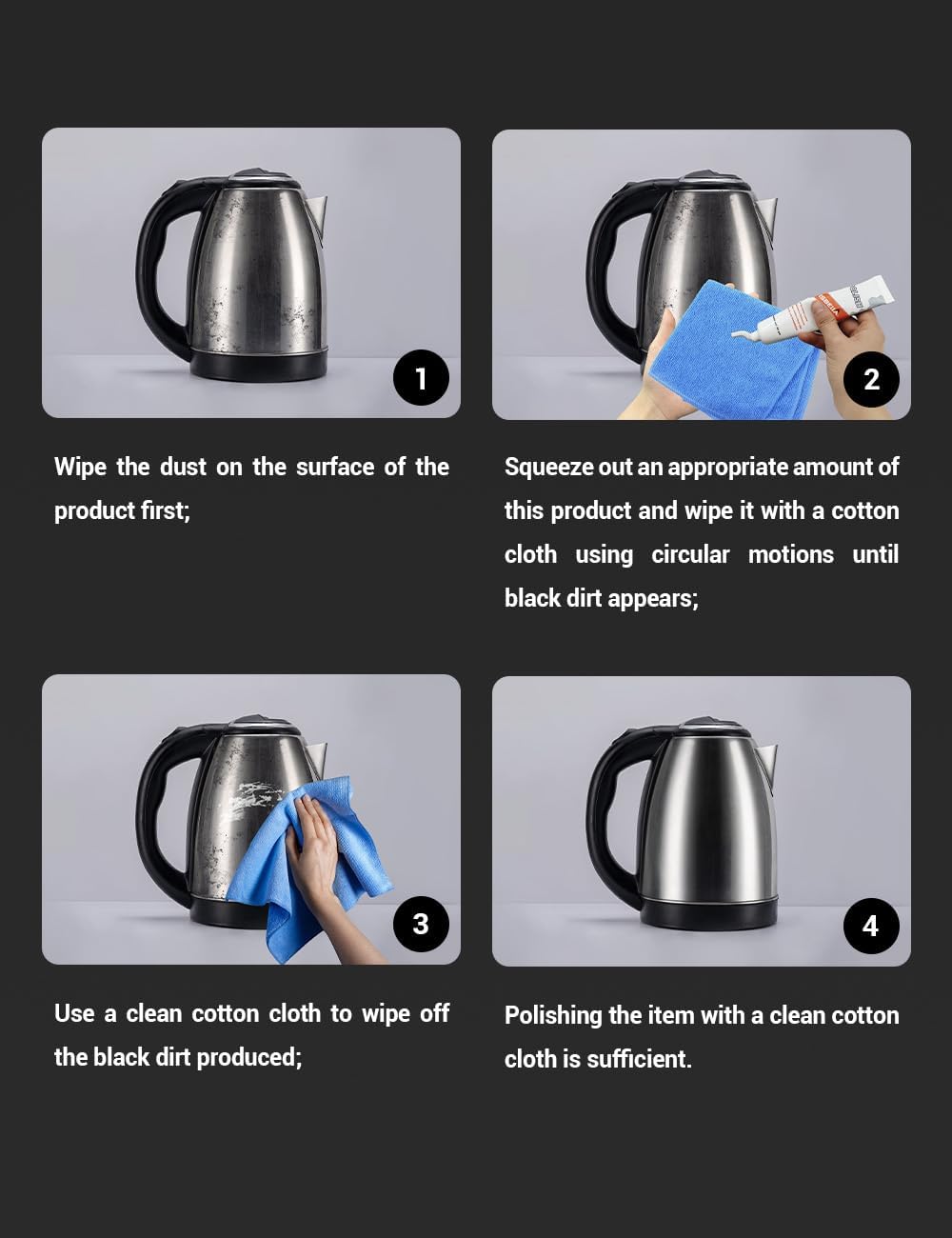 1

Wipe the dust on the surface of the product first;

2

Squeeze out an appropriate amount of this product and wipe it with a cotton cloth using circular motions until black dirt appears;

3

Use a clean cotton cloth to wipe off the black dirt produced;

4

Polishing the item with a clean cotton cloth is sufficient.