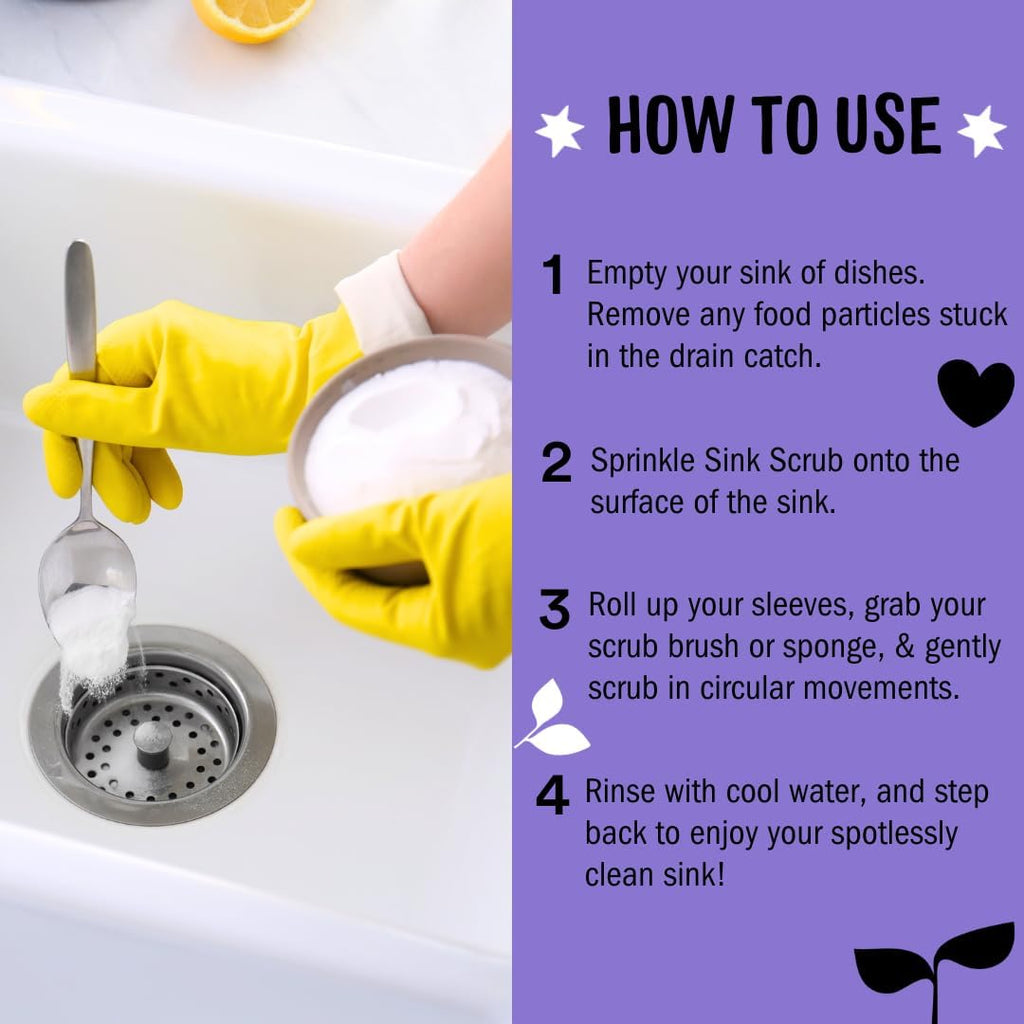 HOW TO USE

1 Empty your sink of dishes. Remove any food particles stuck in the drain catch.

2 Sprinkle Sink Scrub onto the surface of the sink.

3 Roll up your sleeves, grab your scrub brush or sponge, & gently scrub in circular movements.

4 Rinse with cool water, and step back to enjoy your spotlessly clean sink!