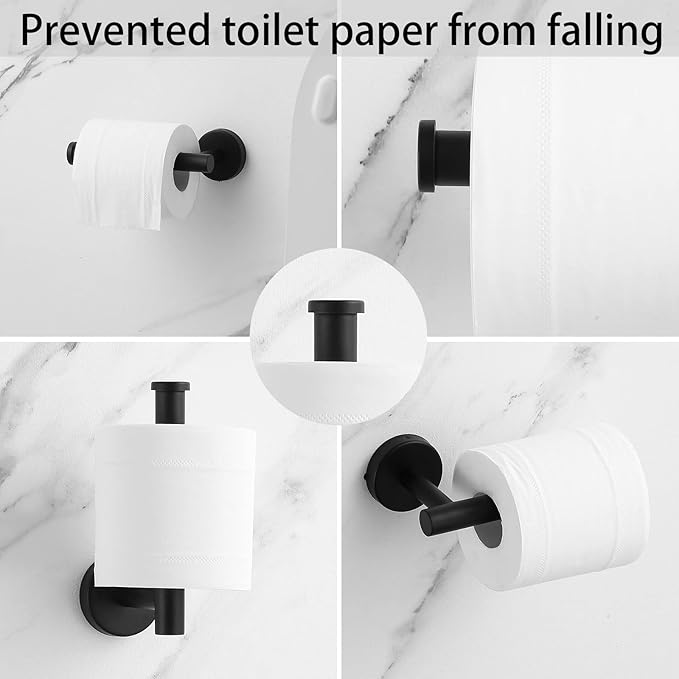 Prevented toilet paper from falling