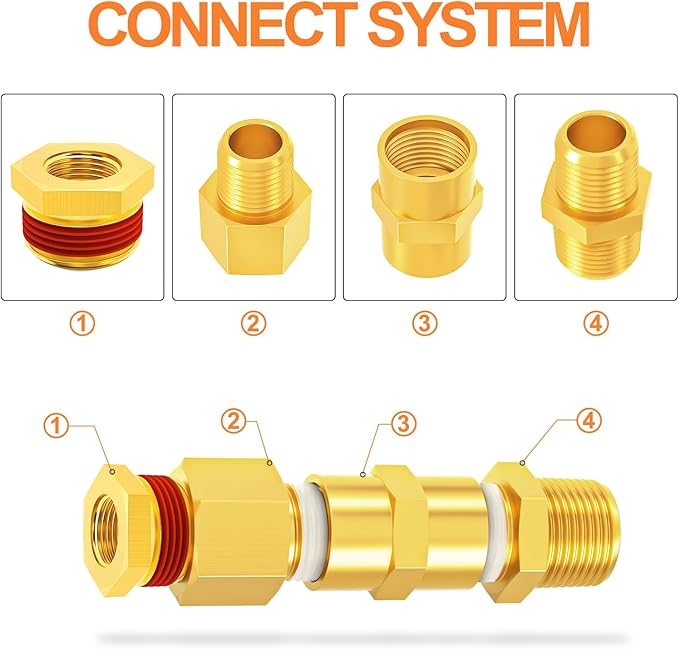 CONNECT SYSTEM

①

②

③

④

①

②

③

④