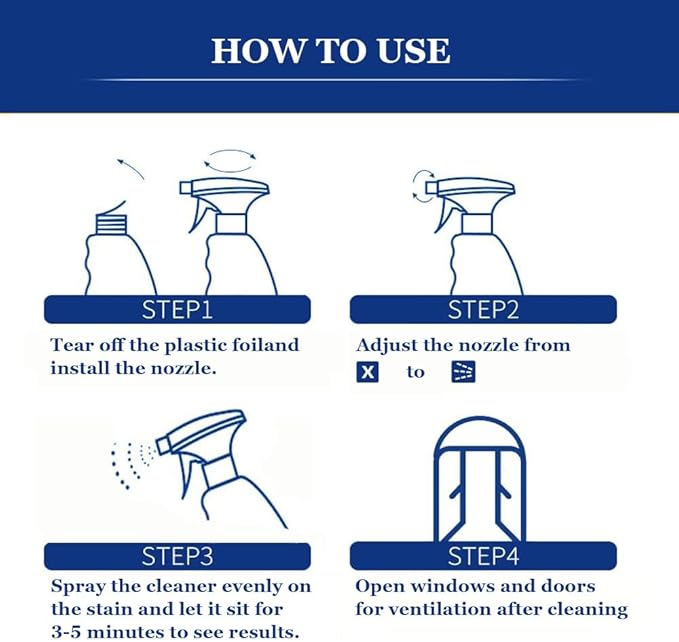 HOW TO USE

STEP1

Tear off the plastic foiland install the nozzle.

STEP2

Adjust the nozzle from X to

STEP3

Spray the cleaner evenly on the stain and let it sit for 3-5 minutes to see results.

STEP4

Open windows and doors for ventilation after cleaning