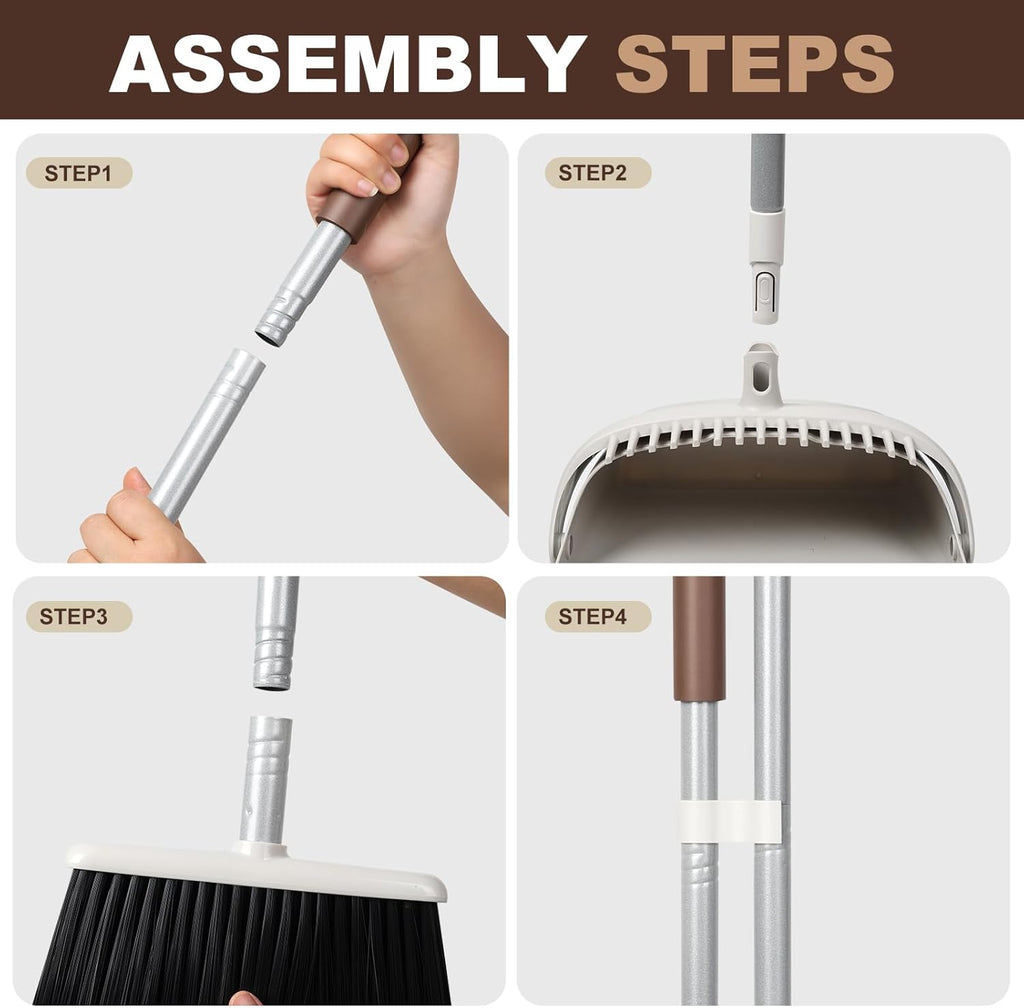 ASSEMBLY STEPS

STEP1

STEP2

STEP3

STEP4