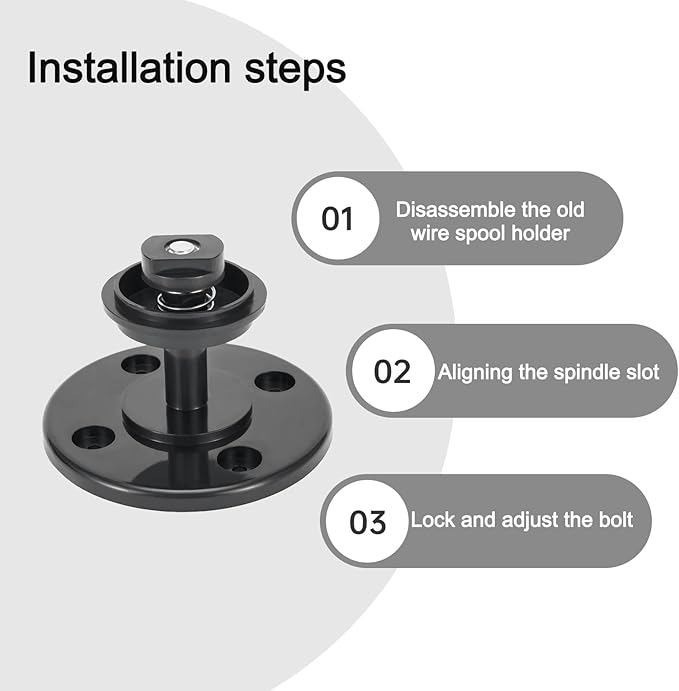 Installation steps

01 Disassemble the old wire spool holder

02 Aligning the spindle slot

03 Lock and adjust the bolt