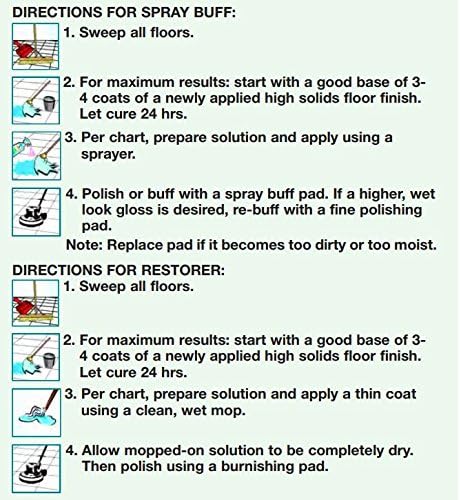 DIRECTIONS FOR SPRAY BUFF:

1. Sweep all floors.

2. For maximum results: start with a good base of 3-4 coats of a newly applied high solids floor finish. Let cure 24 hrs.

3. Per chart, prepare solution and apply using a sprayer.

4. Polish or buff with a spray buff pad. If a higher, wet look gloss is desired, re-buff with a fine polishing pad.

Note: Replace pad if it becomes too dirty or too moist.

DIRECTIONS FOR RESTORER:

1. Sweep all floors.

2. For maximum results: start with a good base of 3-4 coats of a newly applied high solids floor finish. Let cure 24 hrs.

3. Per chart, prepare solution and apply a thin coat using a clean, wet mop.

4. Allow mopped-on solution to be completely dry. Then polish using a burnishing pad.