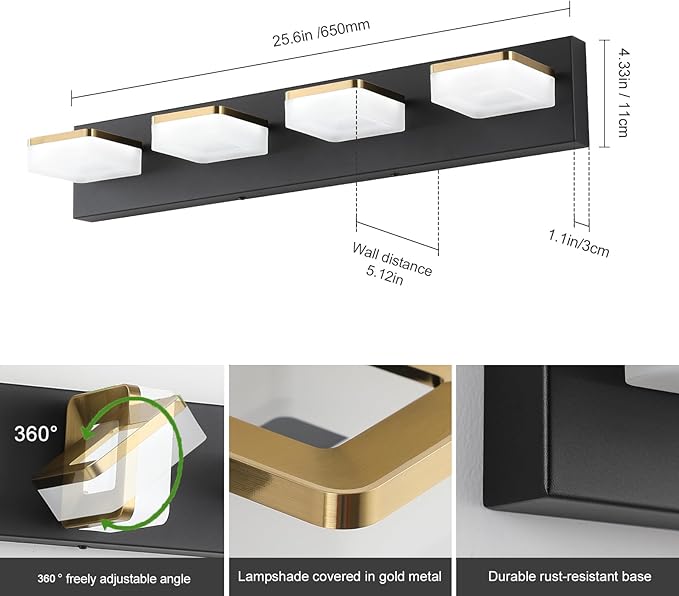 25.6in /650mm

4.33in / 11cm

Wall distance 5.12in

1.1in/3cm

360°

360 ° freely adjustable angle

Lampshade covered in gold metal

Durable rust-resistant base