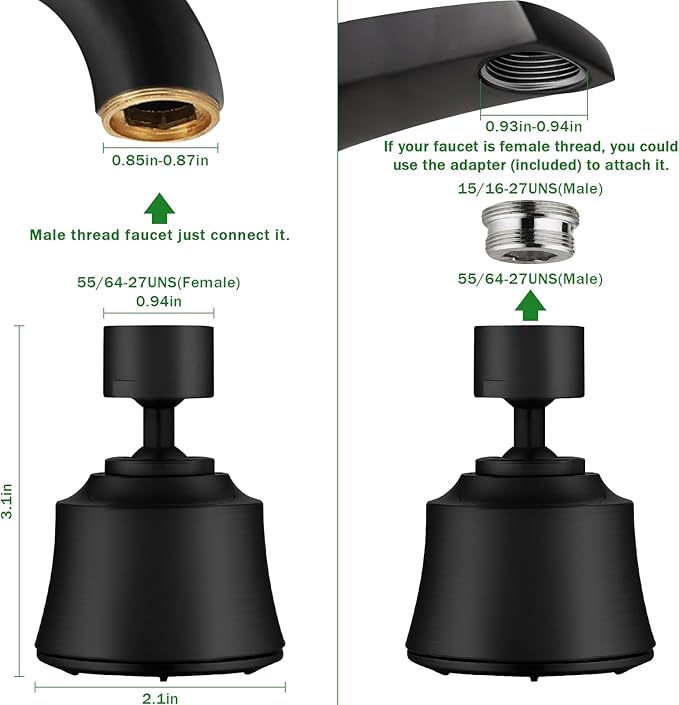 0.85in-0.87in

Male thread faucet just connect it.

55/64-27UNS(Female)

0.94in

3.1in

2.1in

0.93in-0.94in

If your faucet is female thread, you could use the adapter (included) to attach it.

15/16-27UNS(Male)

55/64-27UNS(Male)