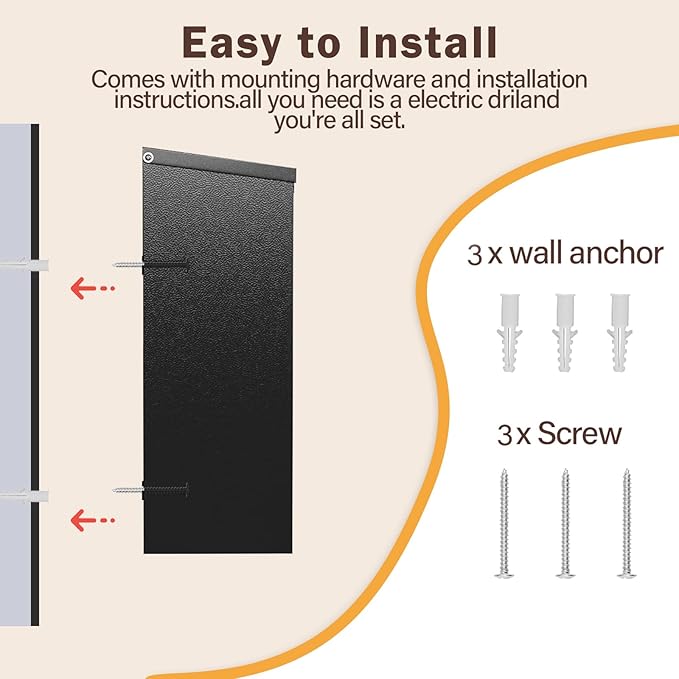 Easy to Install

Comes with mounting hardware and installation instructions.all you need is a electric driland you're all set.

3 x wall anchor

3 x Screw