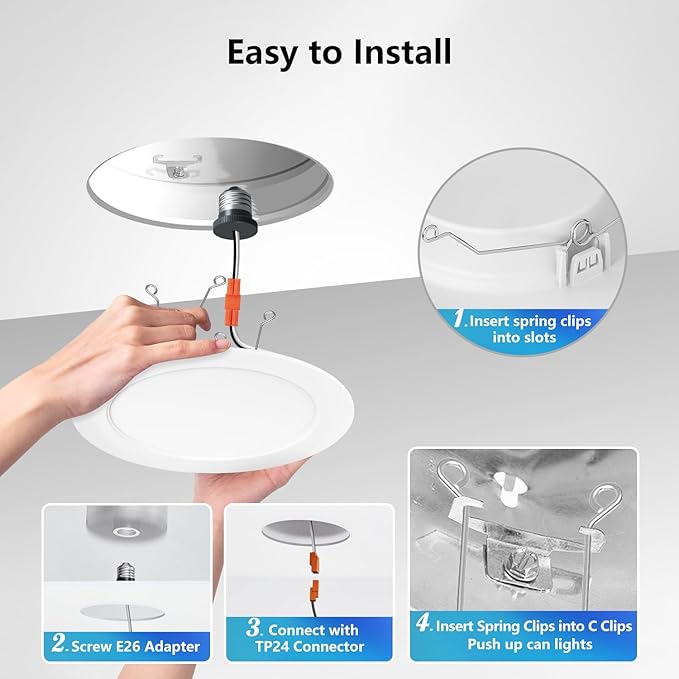 Easy to Install

1. Insert spring clips into slots

2. Screw E26 Adapter

3. Connect with TP24 Connector

4. Insert Spring Clips into C Clips Push up can lights