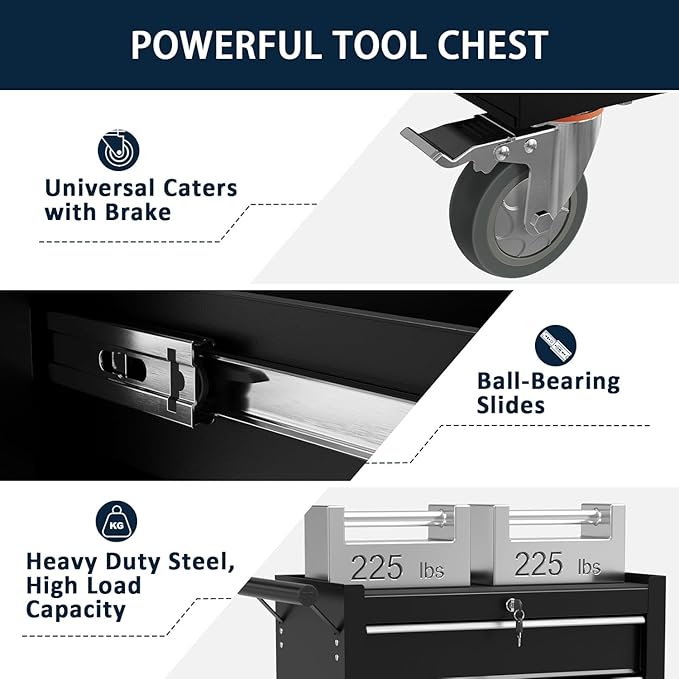 POWERFUL TOOL CHEST

Universal Caters with Brake

Ball-Bearing Slides

KG

Heavy Duty Steel, High Load Capacity

225 lbs

225 lbs