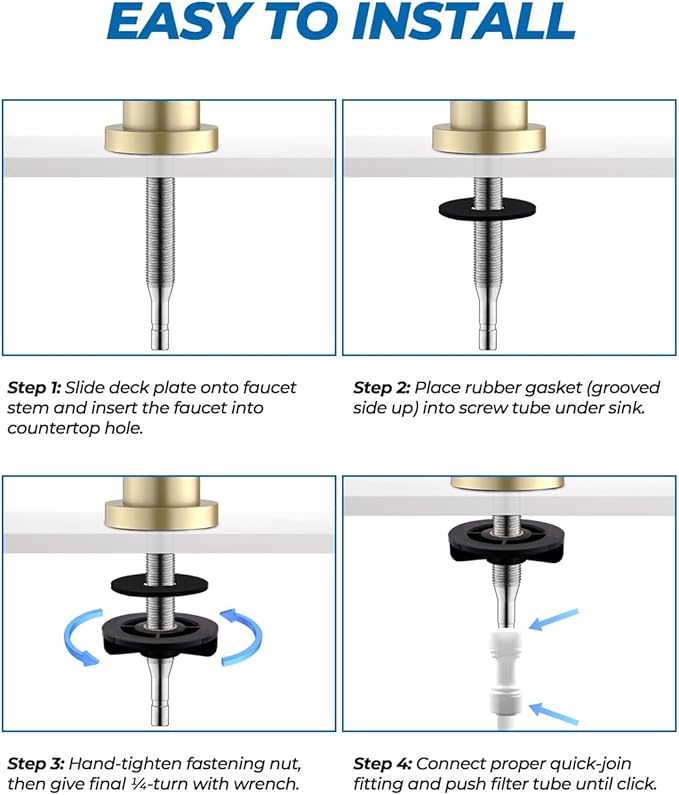 EASY TO INSTALL

Step 1: Slide deck plate onto faucet stem and insert the faucet into countertop hole.

Step 2: Place rubber gasket (grooved side up) into screw tube under sink.

Step 3: Hand-tighten fastening nut, then give final ¼-turn with wrench.

Step 4: Connect proper quick-join fitting and push filter tube until click.