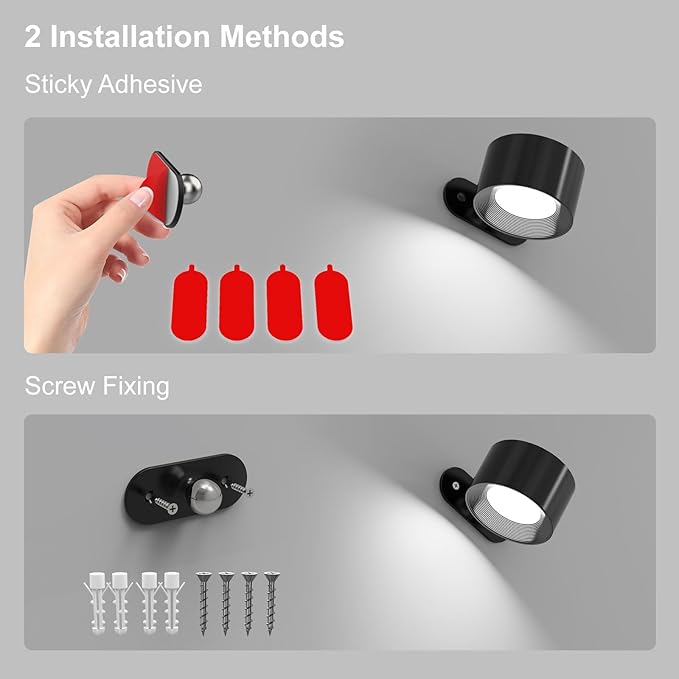 2 Installation Methods

Sticky Adhesive

Screw Fixing