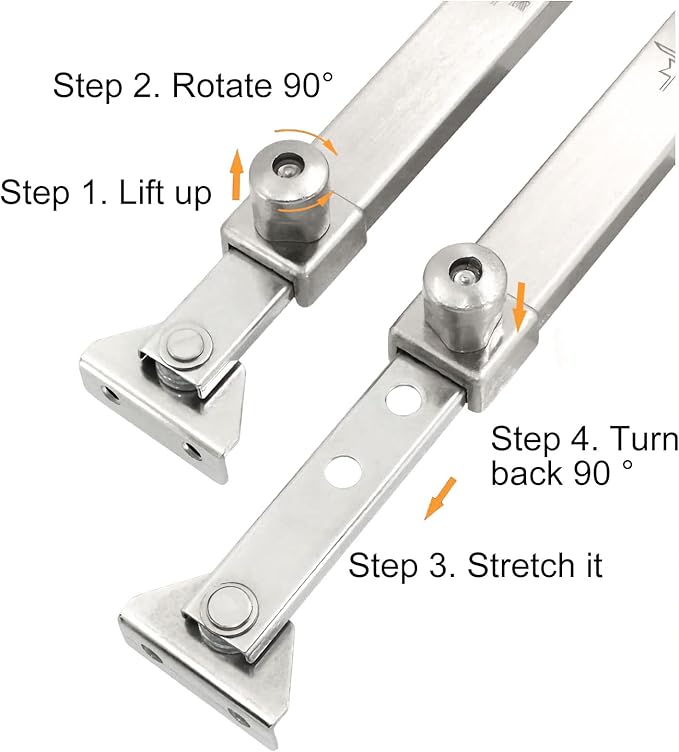 Step 2. Rotate 90°

Step 1. Lift up

Step 4. Turn back 90 °

Step 3. Stretch it