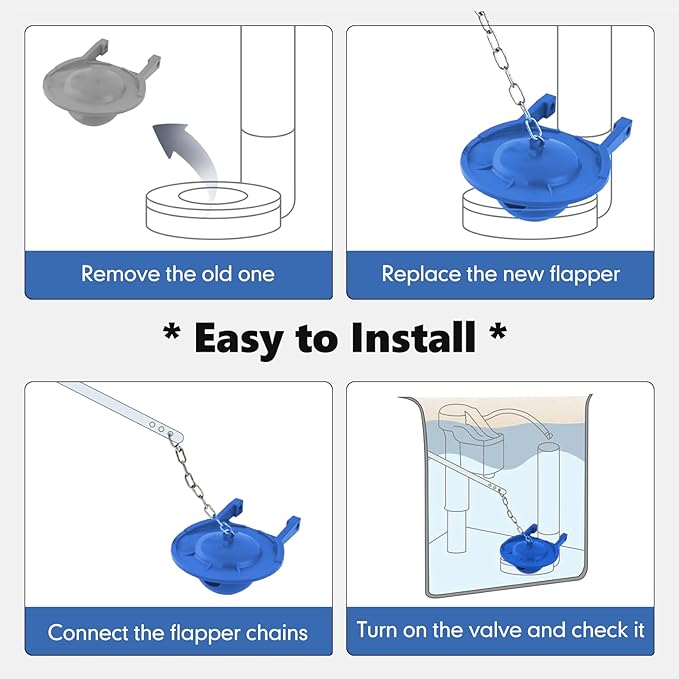 Remove the old one

Replace the new flapper

* Easy to Install *

Connect the flapper chains

Turn on the valve and check it