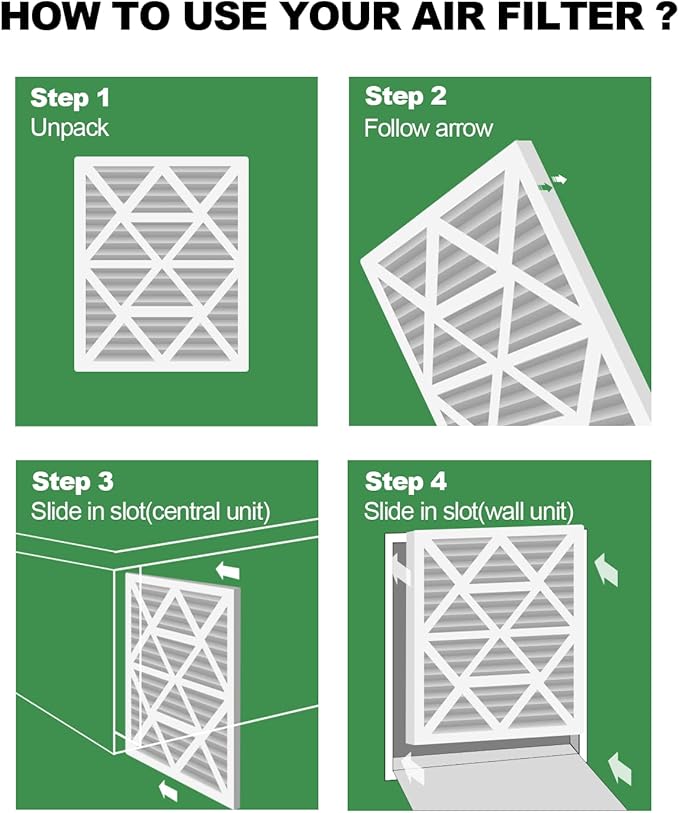 HOW TO USE YOUR AIR FILTER ?

Step 1
Unpack

Step 2
Follow arrow

Step 3
Slide in slot(central unit)

Step 4
Slide in slot(wall unit)