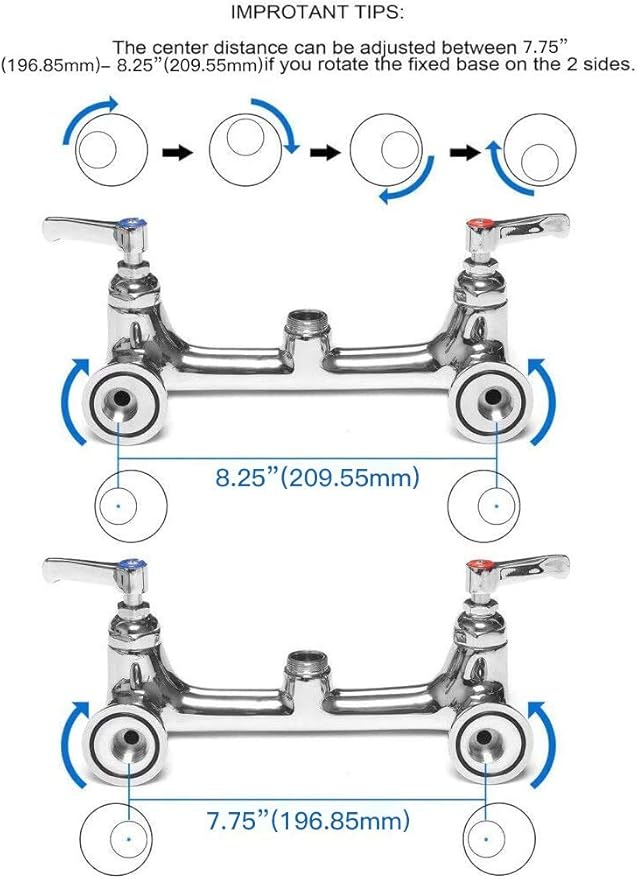 IMPROTANT TIPS:

The center distance can be adjusted between 7.75" (196.85mm)– 8.25"(209.55mm)if you rotate the fixed base on the 2 sides.

8.25"(209.55mm)

7.75"(196.85mm)