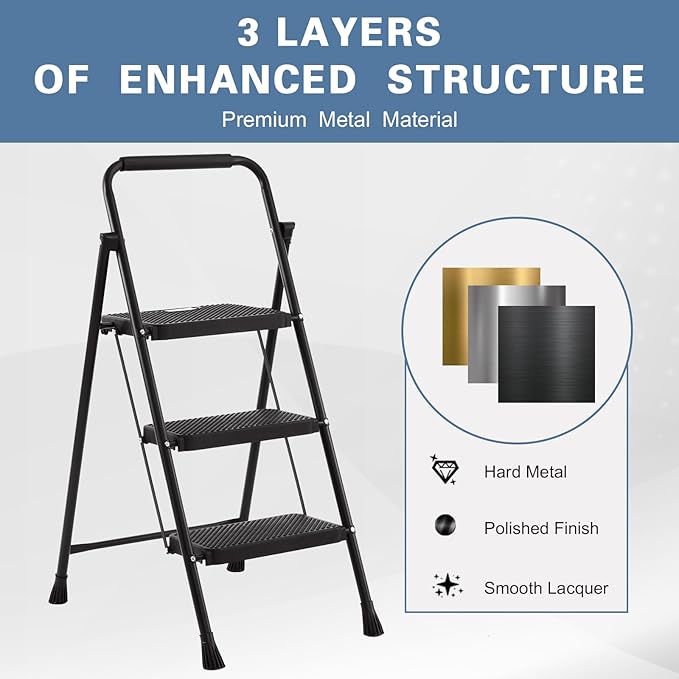 3 LAYERS
OF ENHANCED STRUCTURE

Premium Metal Material

Hard Metal

Polished Finish

Smooth Lacquer