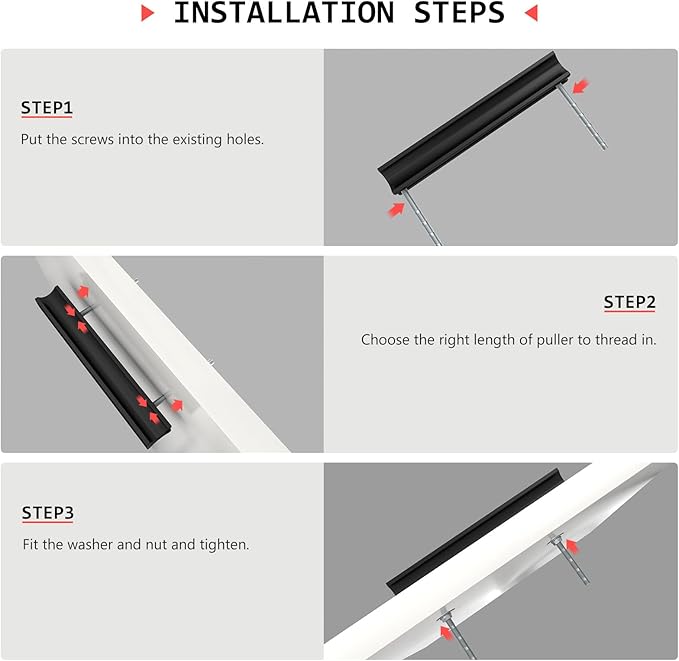 INSTALLATION STEPS

STEP1

Put the screws into the existing holes.

STEP2

Choose the right length of puller to thread in.

STEP3

Fit the washer and nut and tighten.