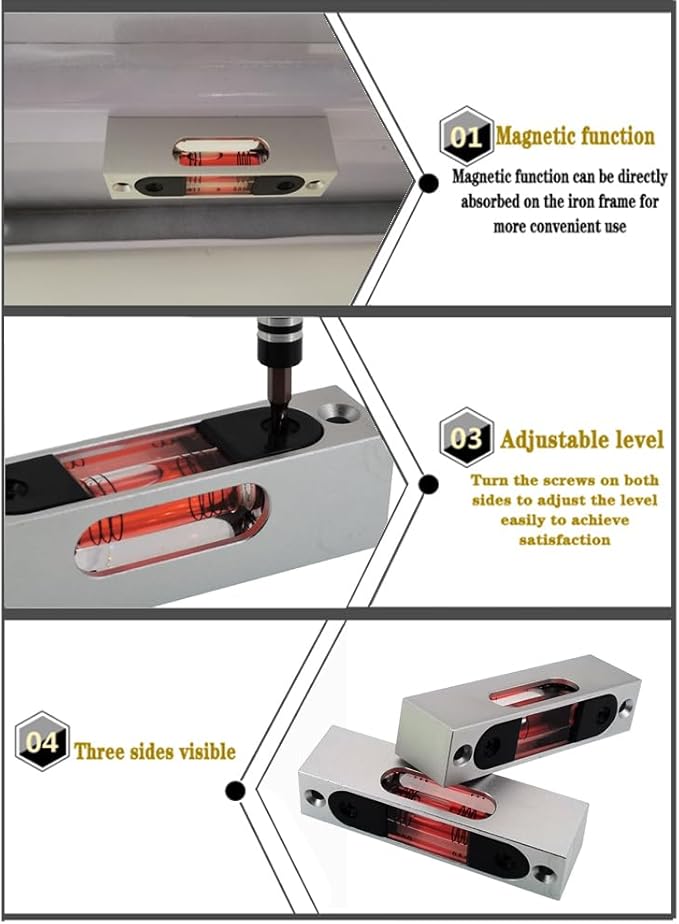 01 Magnetic function

Magnetic function can be directly absorbed on the iron frame for more convenient use

03 Adjustable level

Turn the screws on both sides to adjust the level easily to achieve satisfaction

04 Three sides visible