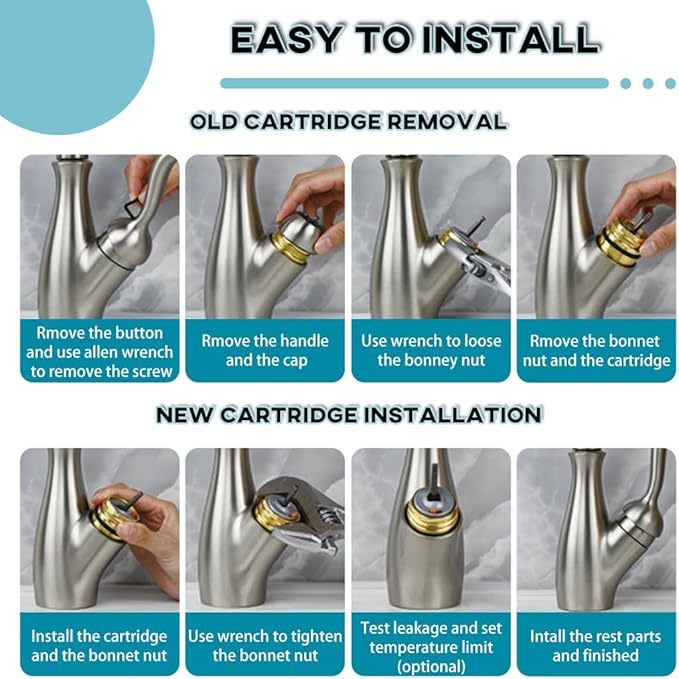 EASY TO INSTALL

OLD CARTRIDGE REMOVAL

Rmove the button and use allen wrench to remove the screw

Rmove the handle and the cap

Use wrench to loose the bonney nut

Rmove the bonnet nut and the cartridge

NEW CARTRIDGE INSTALLATION

Install the cartridge and the bonnet nut

Use wrench to tighten the bonnet nut

Test leakage and set temperature limit (optional)

Intall the rest parts and finished