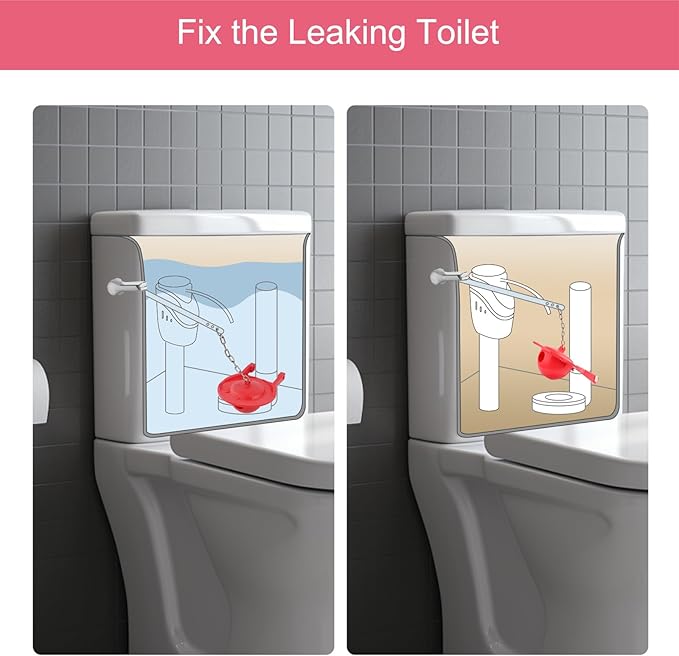 Fix the Leaking Toilet