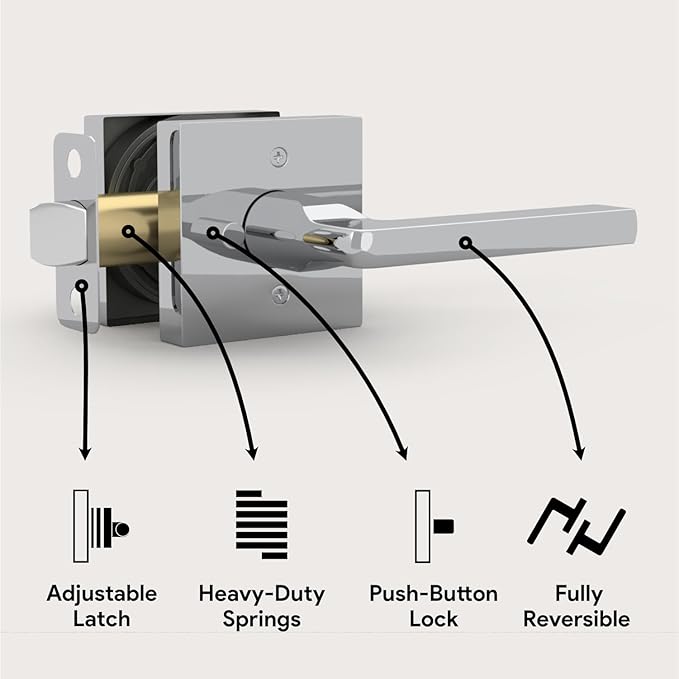 Adjustable Latch

Heavy-Duty Springs

Push-Button Lock

Fully Reversible