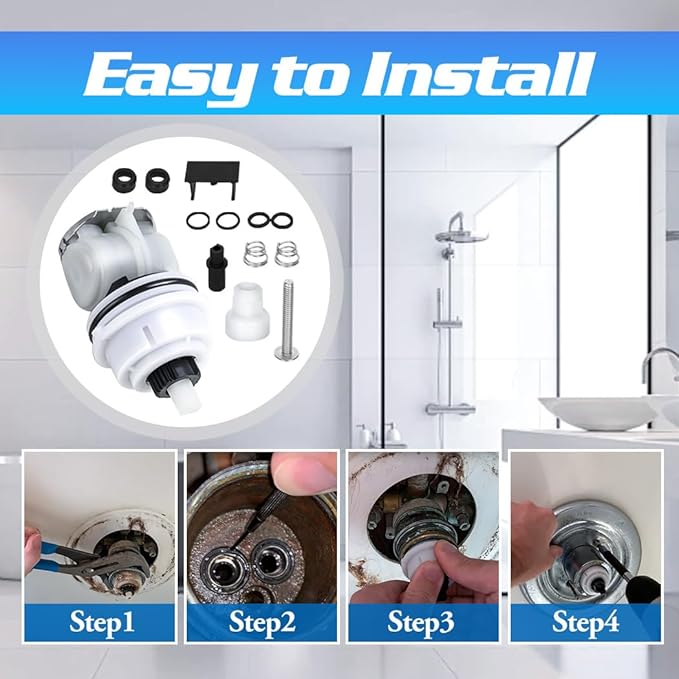 Easy to Install

Step1

Step2

Step3

Step4