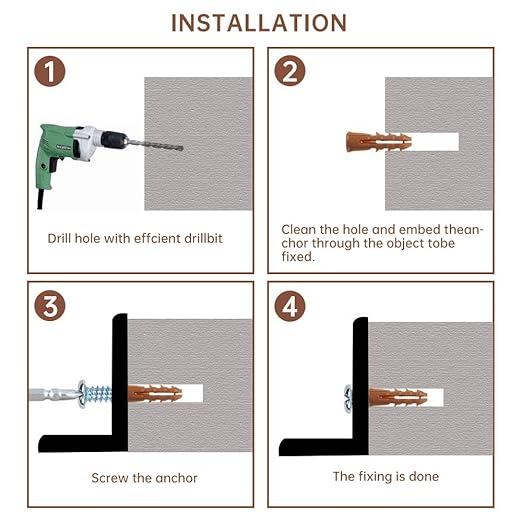 INSTALLATION

1

Drill hole with effcient drillbit

2

Clean the hole and embed theanchor through the object tobe fixed.

3

Screw the anchor

4

The fixing is done