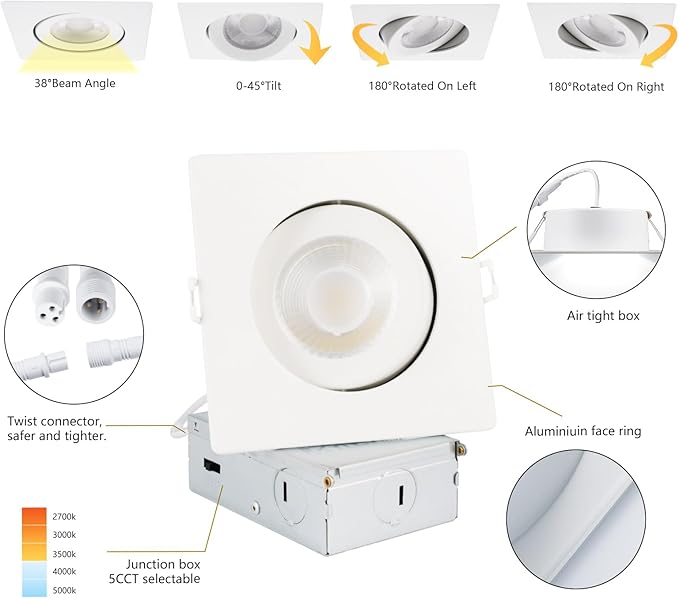 38°Beam Angle

0-45°Tilt

180°Rotated On Left

180°Rotated On Right

Air tight box

Twist connector, safer and tighter.

Aluminiuin face ring

2700k
3000k
3500k
4000k
5000k

Junction box
5CCT selectable