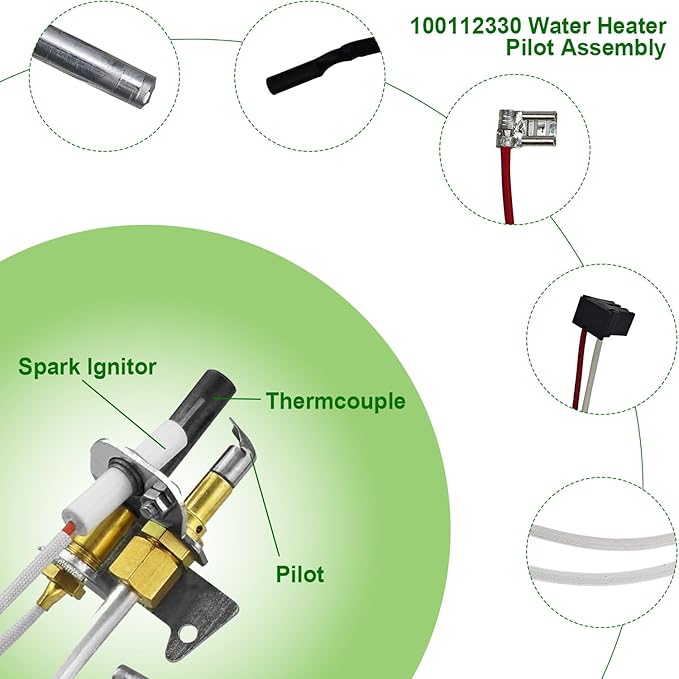 100112330 Water Heater Pilot Assembly

Spark Ignitor

Thermcouple

Pilot