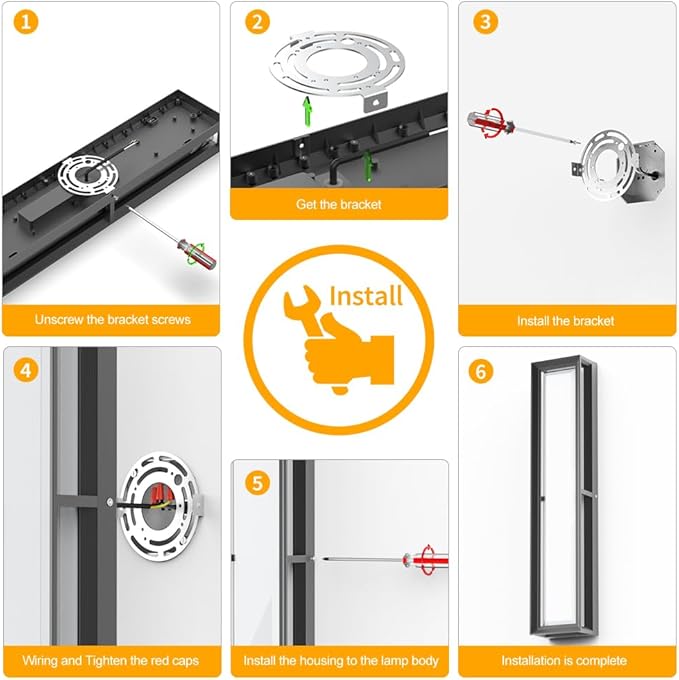 1

Unscrew the bracket screws

2

Get the bracket

3

Install the bracket

Install

4

Wiring and Tighten the red caps

5

Install the housing to the lamp body

6

Installation is complete