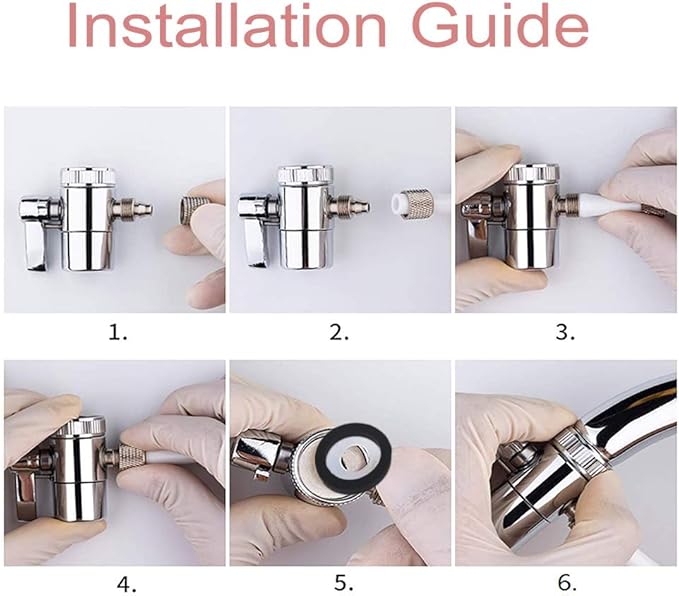 Installation Guide

1.

2.

3.

4.

5.

6.