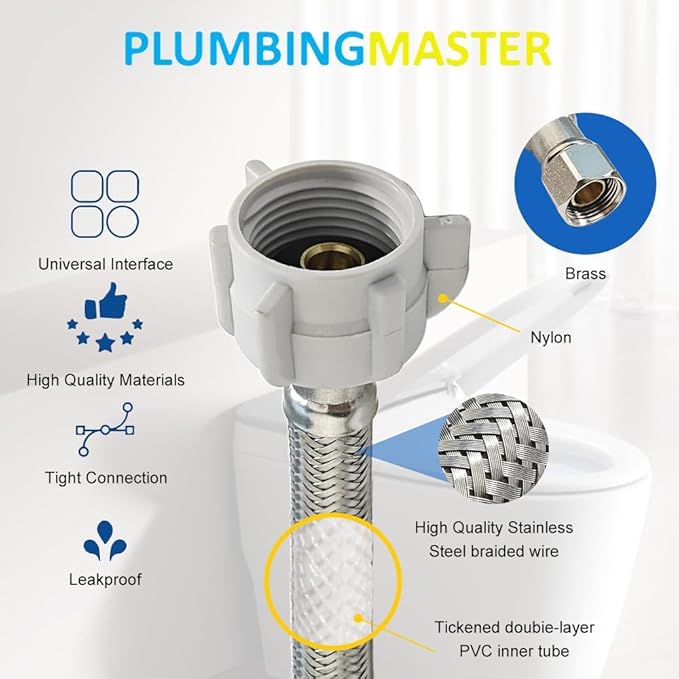 PLUMBINGMASTER

Universal Interface

High Quality Materials

Tight Connection

Leakproof

Brass

Nylon

High Quality Stainless Steel braided wire

Tickened doubie-layer PVC inner tube