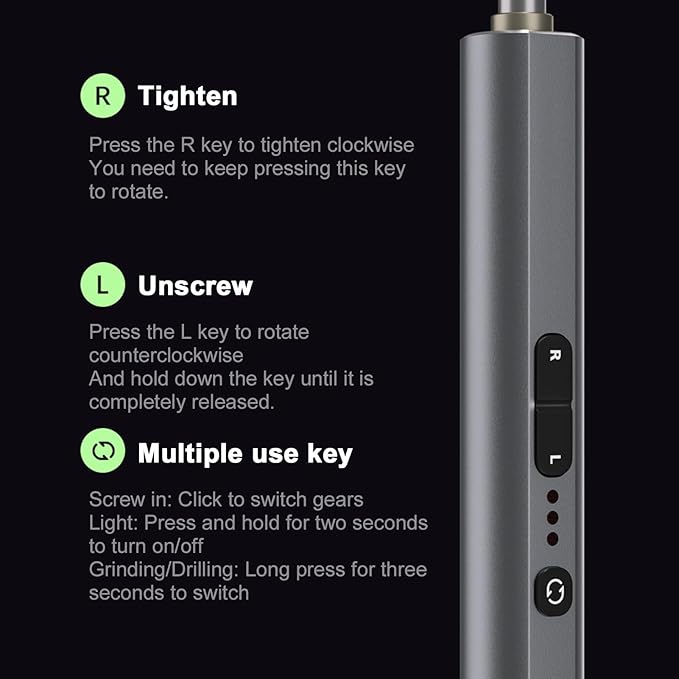 R Tighten

Press the R key to tighten clockwise
You need to keep pressing this key to rotate.

L Unscrew

Press the L key to rotate counterclockwise
And hold down the key until it is completely released.

Multiple use key

Screw in: Click to switch gears
Light: Press and hold for two seconds to turn on/off
Grinding/Drilling: Long press for three seconds to switch

R

L