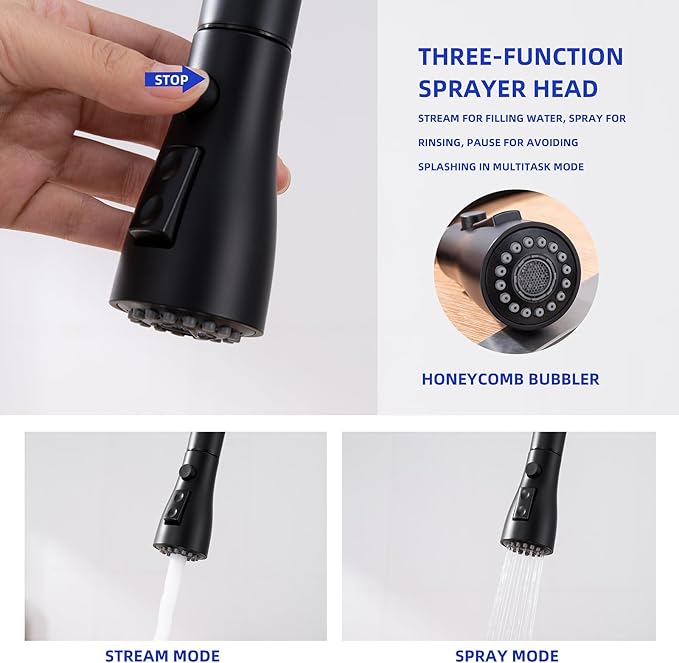 STOP

THREE-FUNCTION SPRAYER HEAD

STREAM FOR FILLING WATER, SPRAY FOR RINSING, PAUSE FOR AVOIDING SPLASHING IN MULTITASK MODE

HONEYCOMB BUBBLER

STREAM MODE

SPRAY MODE