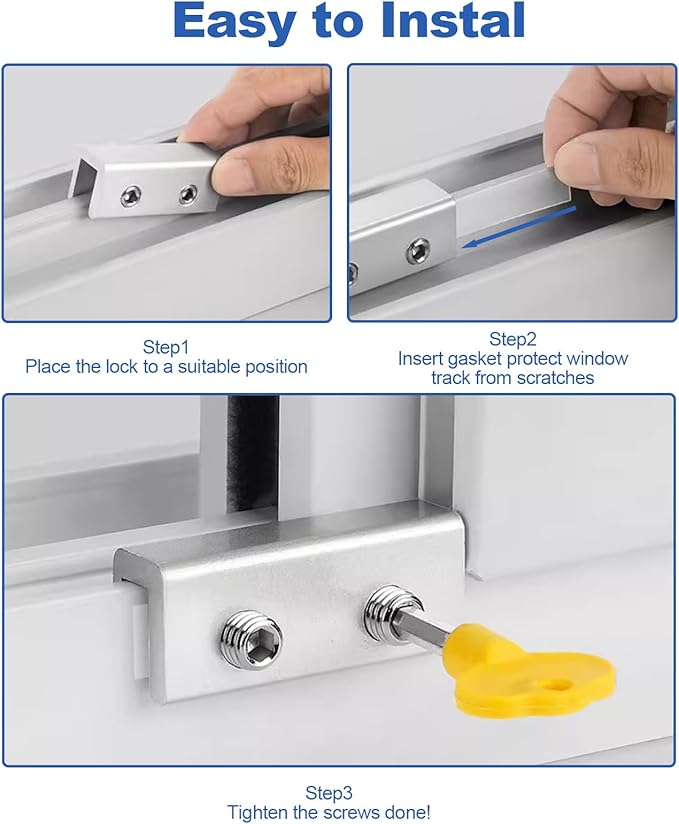 Easy to Instal

Step1
Place the lock to a suitable position

Step2
Insert gasket protect window track from scratches

Step3
Tighten the screws done!