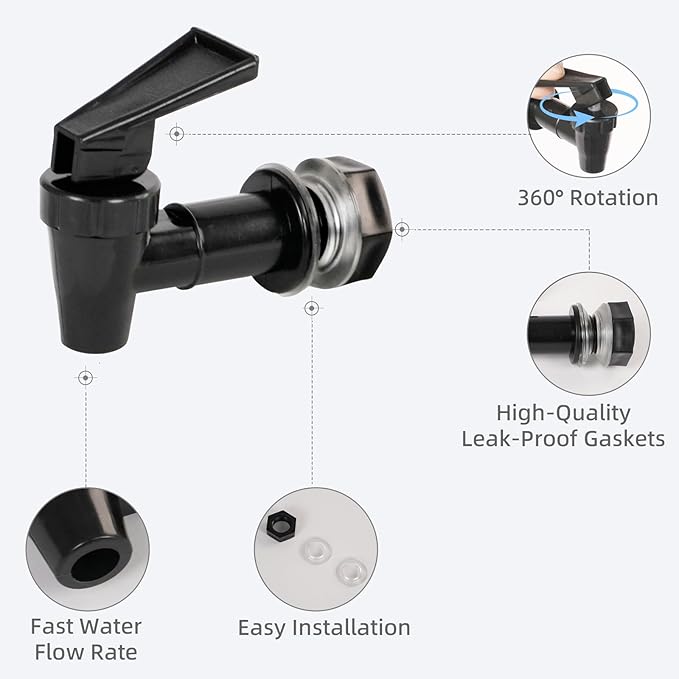 360° Rotation

High-Quality
Leak-Proof Gaskets

Fast Water
Flow Rate

Easy Installation