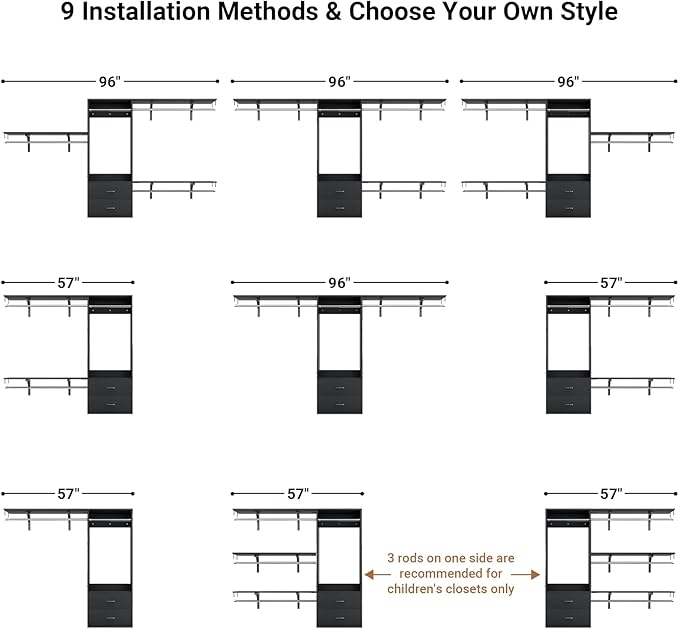 9 Installation Methods & Choose Your Own Style

96"

96"

96"

57"

96"

57"

57"

57"

57"

3 rods on one side are recommended for children's closets only