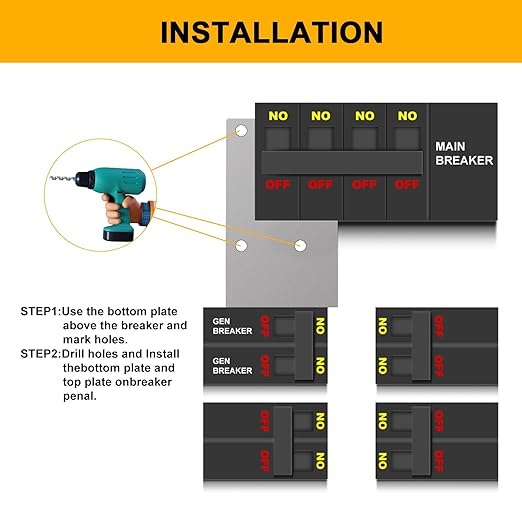 INSTALLATION

NO NO NO NO

MAIN BREAKER

OFF OFF OFF OFF

STEP1:Use the bottom plate above the breaker and mark holes.
STEP2:Drill holes and Install thebottom plate and top plate onbreaker penal.

GEN BREAKER OFF NO
GEN BREAKER OFF NO

NO OFF
NO OFF

OFF NO
OFF NO

NO OFF
NO OFF