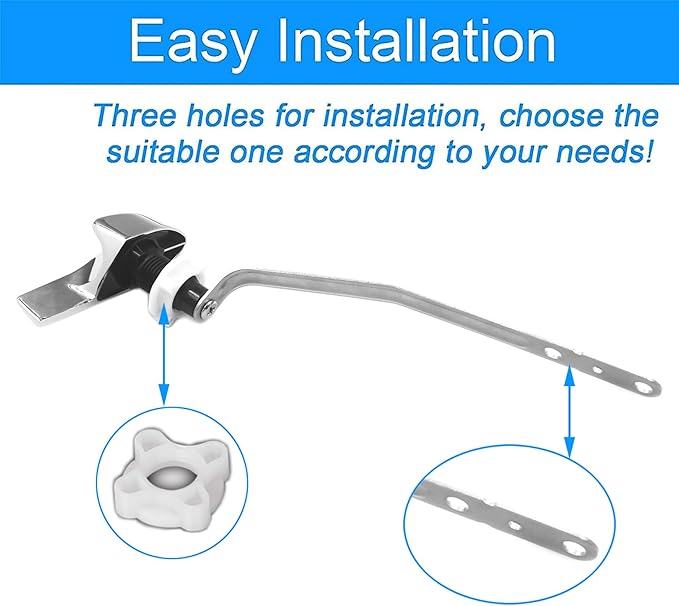 Easy Installation

Three holes for installation, choose the suitable one according to your needs!