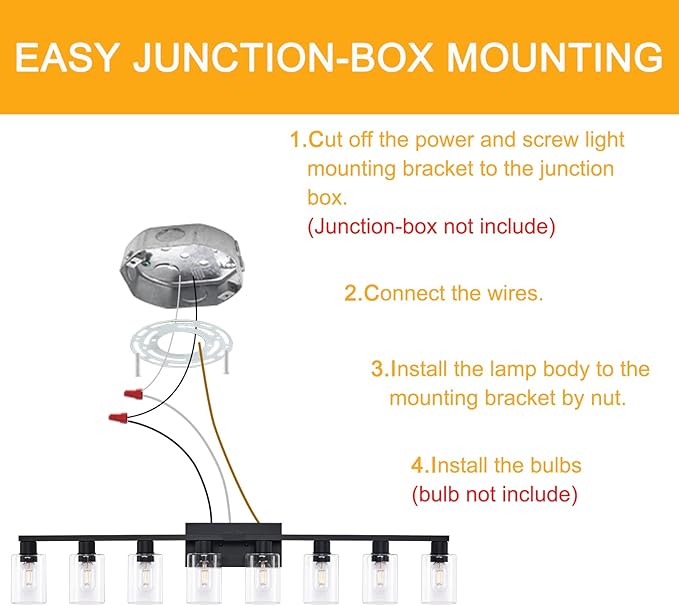 EASY JUNCTION-BOX MOUNTING

1.Cut off the power and screw light mounting bracket to the junction box.
(Junction-box not include)

2.Connect the wires.

3.Install the lamp body to the mounting bracket by nut.

4.Install the bulbs
(bulb not include)