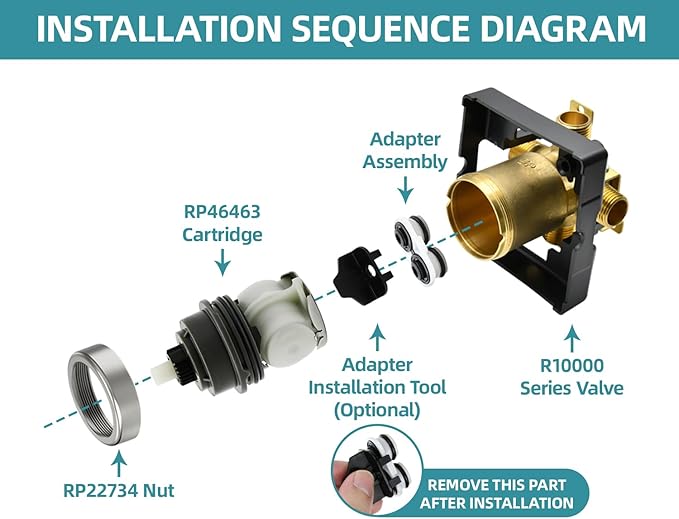 INSTALLATION SEQUENCE DIAGRAM

Adapter Assembly

RP46463 Cartridge

Adapter Installation Tool (Optional)

R10000 Series Valve

RP22734 Nut

REMOVE THIS PART AFTER INSTALLATION