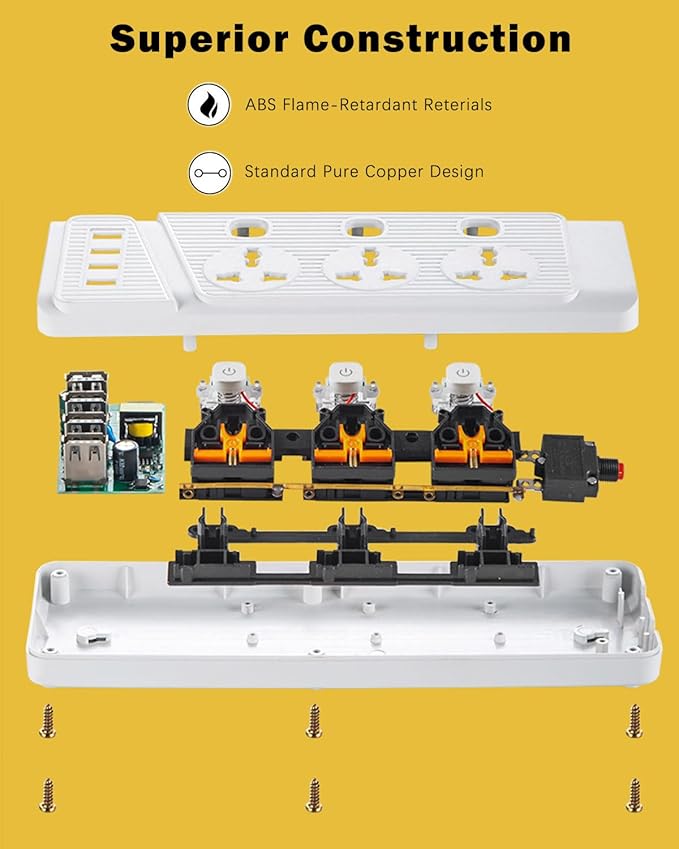 Superior Construction

ABS Flame-Retardant Reterials

Standard Pure Copper Design