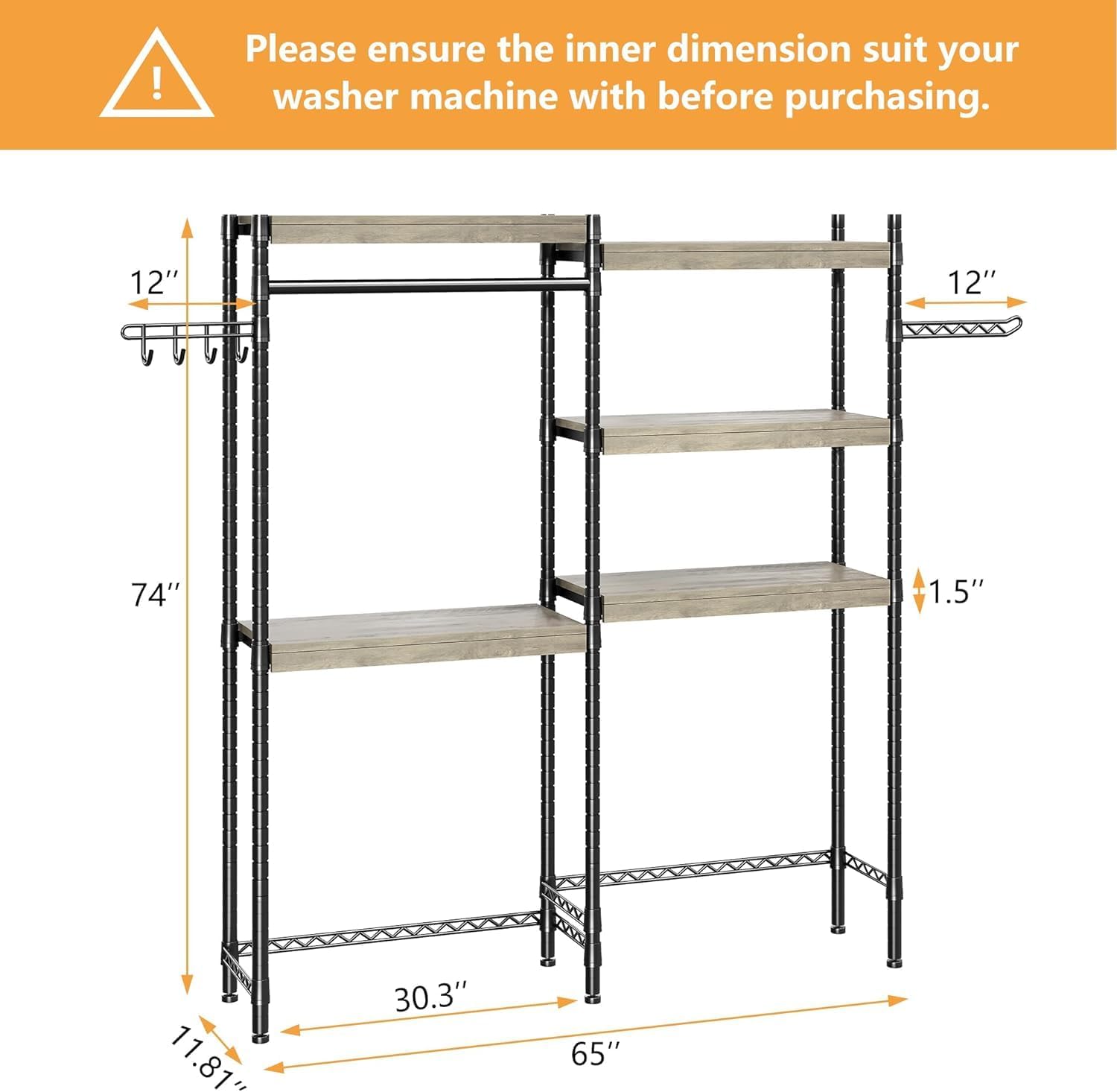 !

Please ensure the inner dimension suit your washer machine with before purchasing.

12″

12″

74″

1.5″

30.3″

11.81″

65″