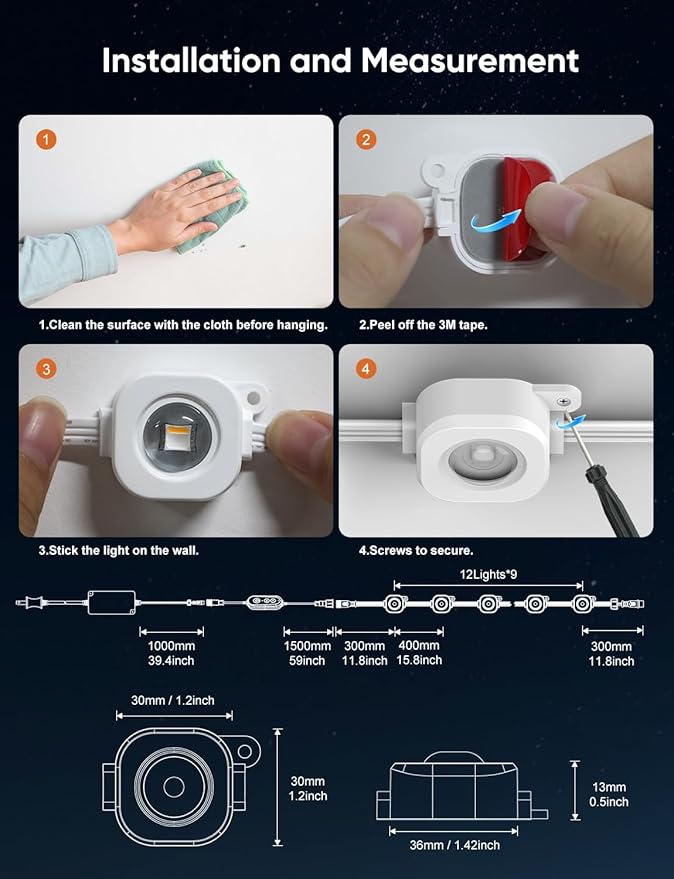 Installation and Measurement

1

1.Clean the surface with the cloth before hanging.

2

2.Peel off the 3M tape.

3

3.Stick the light on the wall.

4

4.Screws to secure.

12Lights*9

1000mm
39.4inch

1500mm
59inch

300mm
11.8inch

400mm
15.8inch

300mm
11.8inch

30mm / 1.2inch

30mm
1.2inch

13mm
0.5inch

36mm / 1.42inch