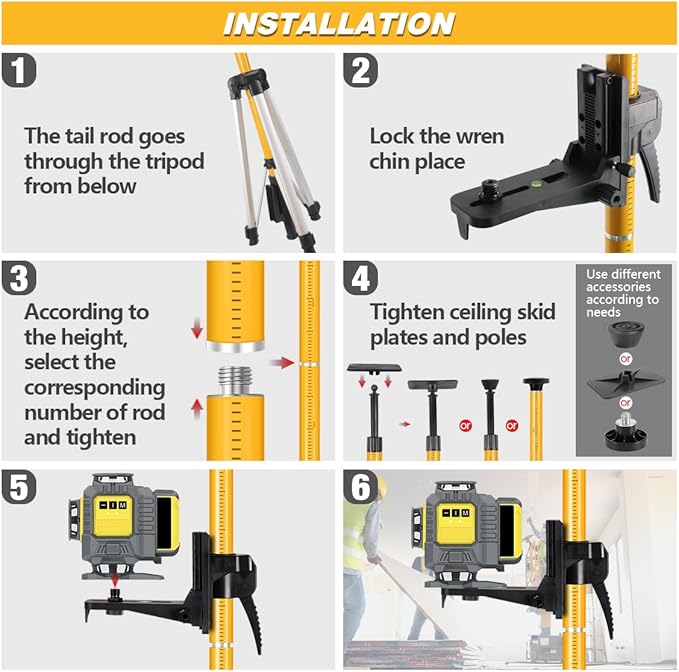 INSTALLATION

1
The tail rod goes through the tripod from below

2
Lock the wren chin place

3
According to the height, select the corresponding number of rod and tighten

4
Tighten ceiling skid plates and poles

or
or

Use different accessories according to needs

or
or

5

6