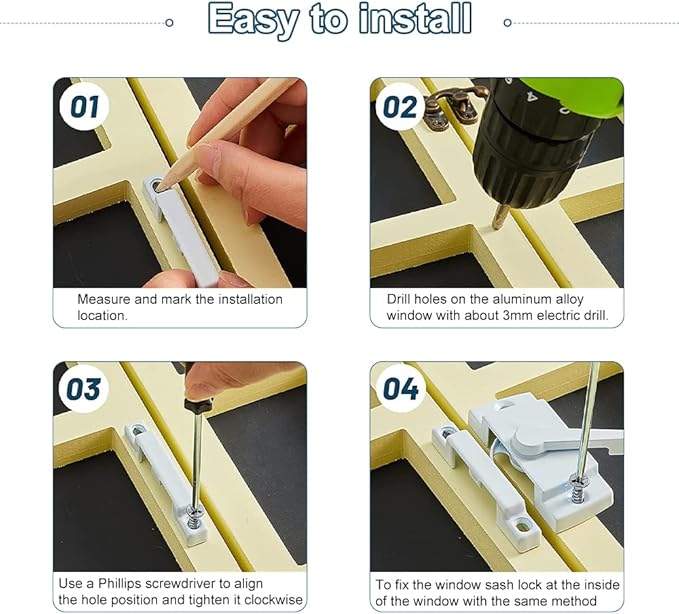 Easy to install

01

Measure and mark the installation location.

02

Drill holes on the aluminum alloy window with about 3mm electric drill.

03

Use a Phillips screwdriver to align the hole position and tighten it clockwise

04

To fix the window sash lock at the inside of the window with the same method