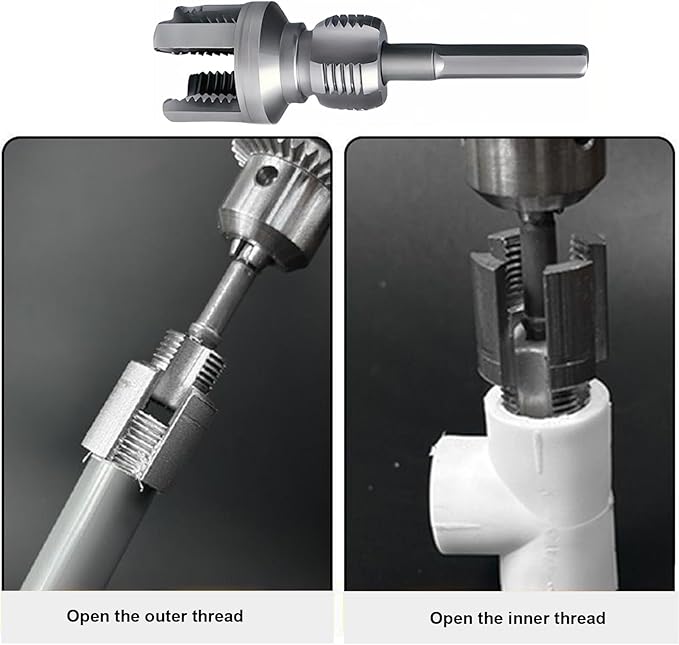 Open the outer thread

Open the inner thread