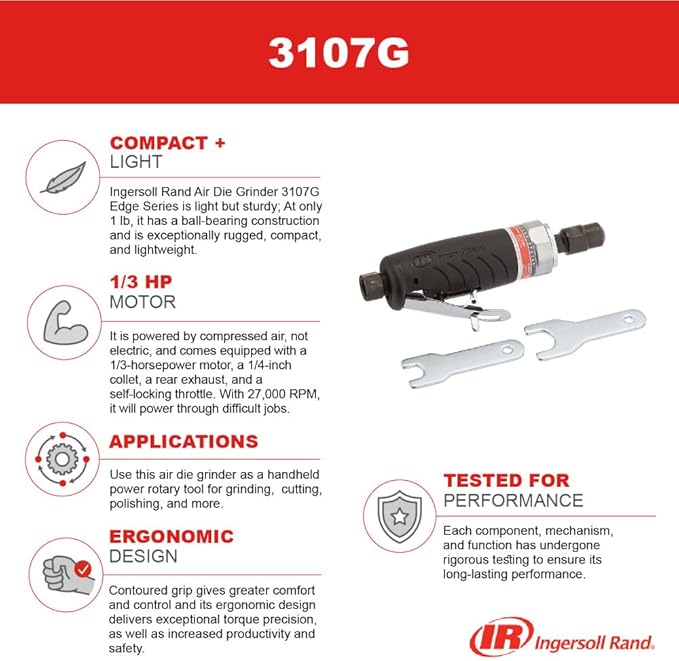 3107G

COMPACT +
LIGHT

Ingersoll Rand Air Die Grinder 3107G Edge Series is light but sturdy; At only 1 lb, it has a ball-bearing construction and is exceptionally rugged, compact, and lightweight.

1/3 HP
MOTOR

It is powered by compressed air, not electric, and comes equipped with a 1/3-horsepower motor, a 1/4-inch collet, a rear exhaust, and a self-locking throttle. With 27,000 RPM, it will power through difficult jobs.

APPLICATIONS

Use this air die grinder as a handheld power rotary tool for grinding, cutting, polishing, and more.

ERGONOMIC
DESIGN

Contoured grip gives greater comfort and control and its ergonomic design delivers exceptional torque precision, as well as increased productivity and safety.

TESTED FOR
PERFORMANCE

Each component, mechanism, and function has undergone rigorous testing to ensure its long-lasting performance.

IR Ingersoll Rand.