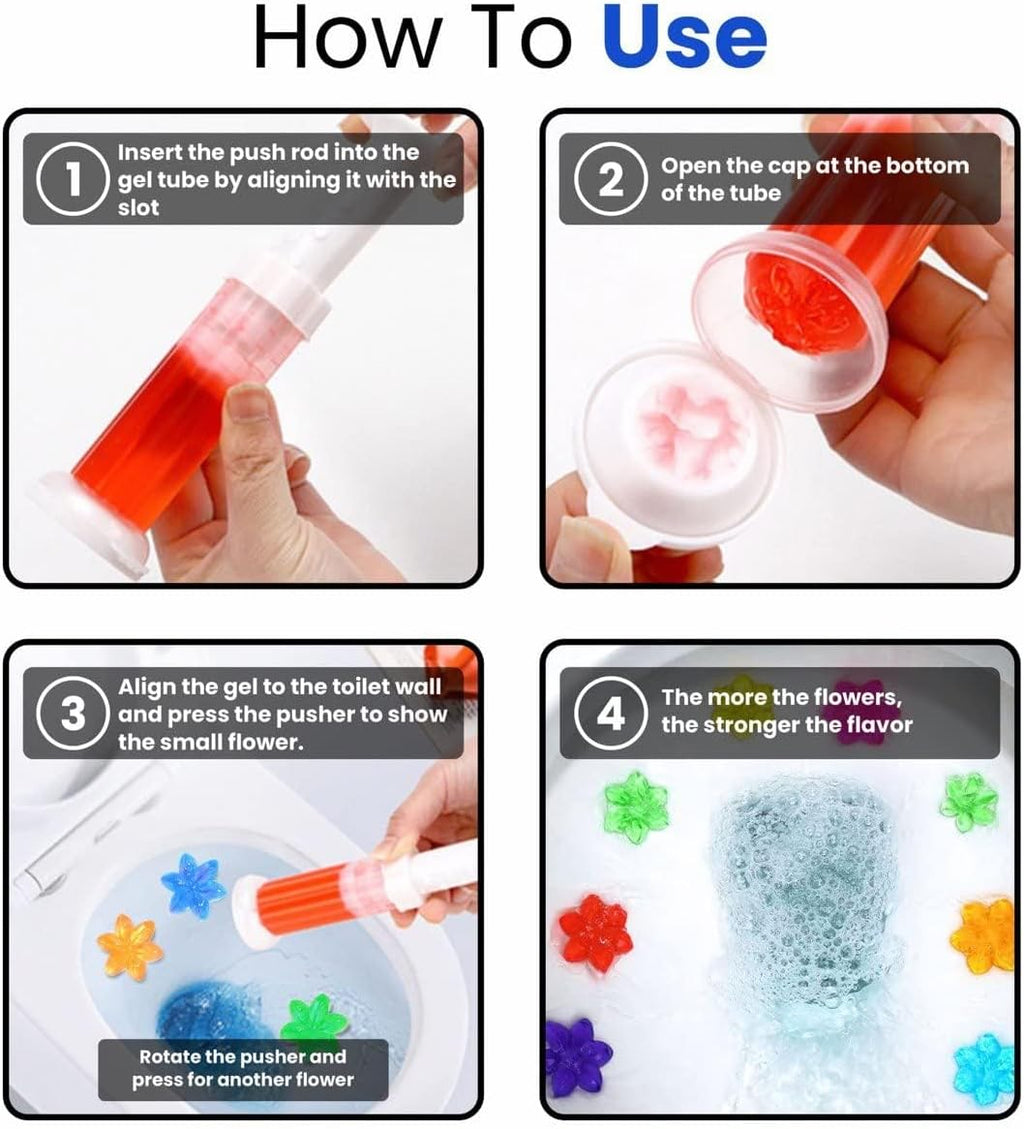 How To Use

1 Insert the push rod into the gel tube by aligning it with the slot

2 Open the cap at the bottom of the tube

3 Align the gel to the toilet wall and press the pusher to show the small flower.

Rotate the pusher and press for another flower

4 The more the flowers, the stronger the flavor