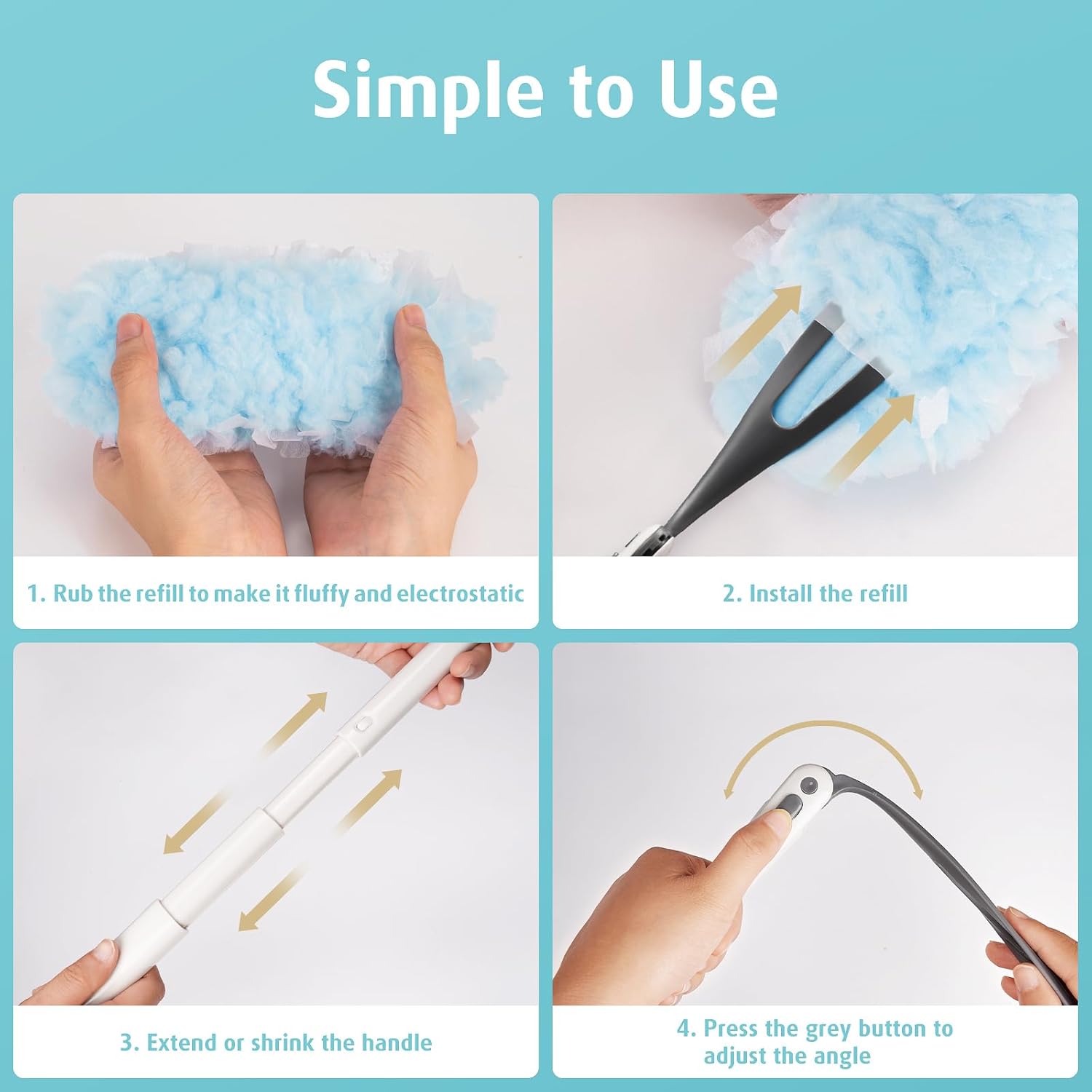 Simple to Use

1. Rub the refill to make it fluffy and electrostatic

2. Install the refill

3. Extend or shrink the handle

4. Press the grey button to adjust the angle